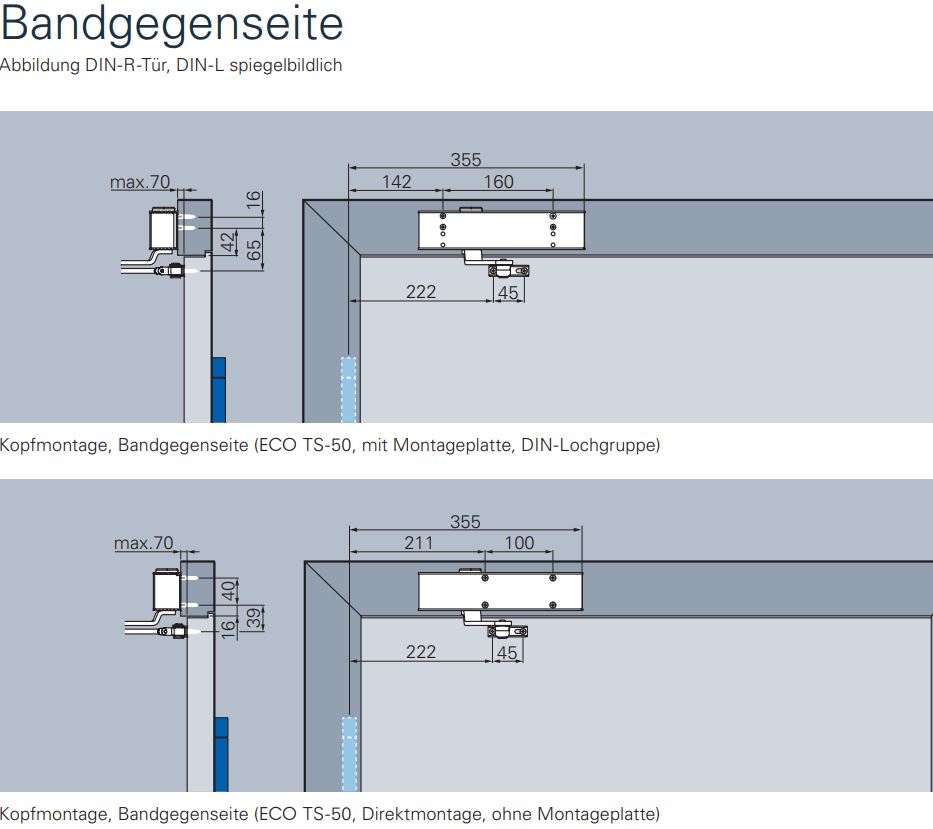 Bandgegenseite
Abbildung DIN-R-Tür, DIN-L spiegelbildlich

max.70
16
42
65
355
142
160
222
45

Kopfmontage, Bandgegenseite (ECO TS-50, mit Montageplatte, DIN-Lochgruppe)

max.70
40
16
39
355
211
100
222
45

Kopfmontage, Bandgegenseite (ECO TS-50, Direktmontage, ohne Montageplatte)