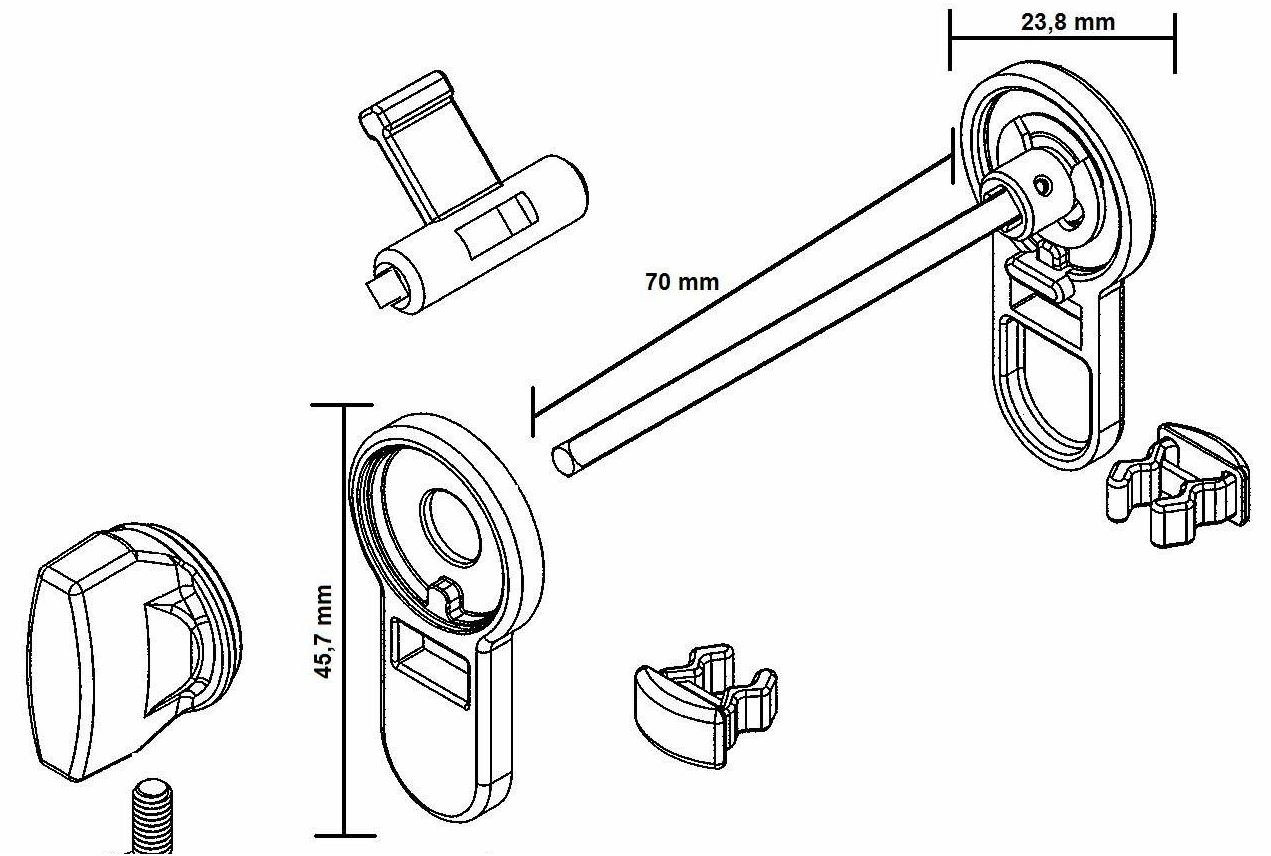 23,8 mm

70 mm

45,7 mm